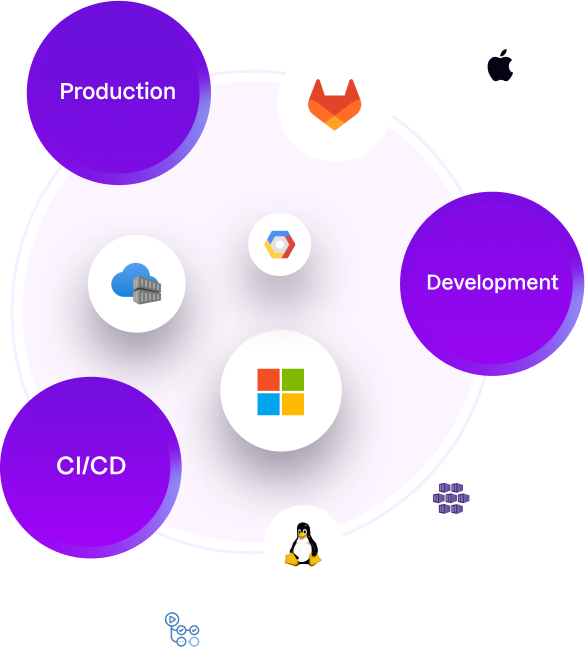 Production

Development

CI/CD